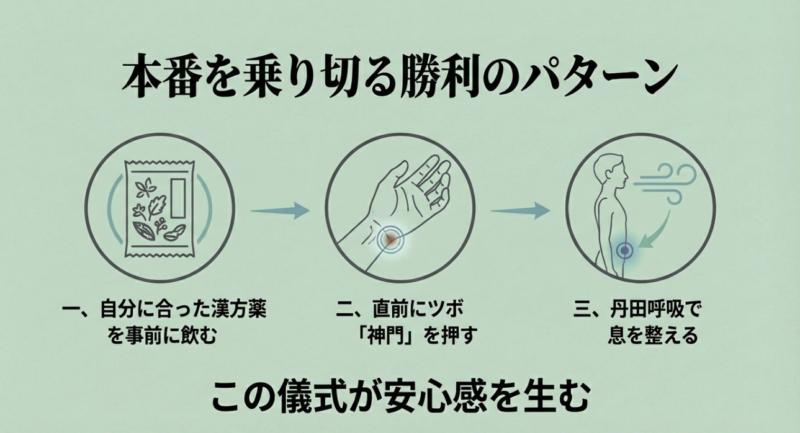 本番を乗り切る勝利のパターン

一、自分に合った漢方薬を事前に飲む

二、直前にツボ「神門」を押す

三、丹田呼吸で息を整える

この儀式が安心感を生む